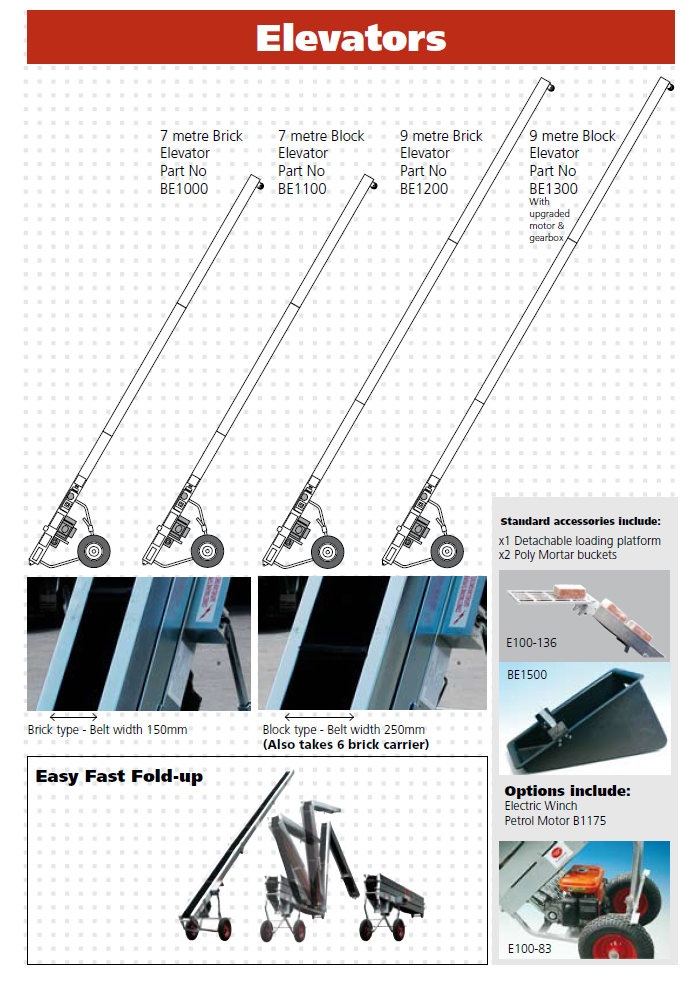 Elevators

7 metre Brick Elevator Part No BE1000

7 metre Block Elevator Part No BE1100

9 metre Brick Elevator Part No BE1200

9 metre Block Elevator Part No BE1300
With upgraded motor & gearbox

Brick type - Belt width 150mm

Block type - Belt width 250mm
(Also takes 6 brick carrier)

Easy Fast Fold-up

Standard accessories include:
x1 Detachable loading platform
x2 Poly Mortar buckets

E100-136

BE1500

Options include:
Electric Winch
Petrol Motor B1175

E100-83